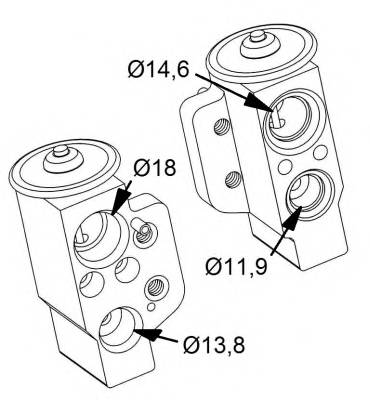 Ø14,6

Ø18

Ø11,9

Ø13,8