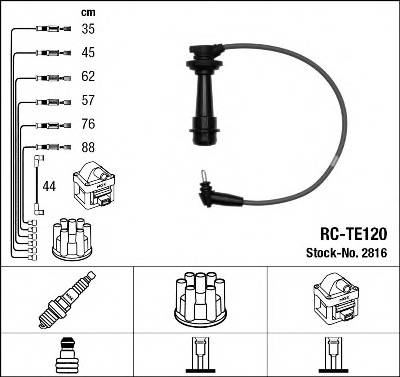 cm
35
45
62
57
76
88
44

RC-TE120
Stock-No. 2816